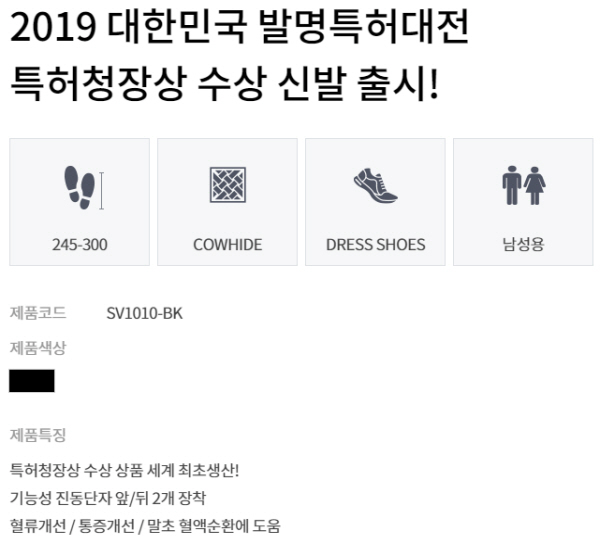 2019 대한민국 발명특허대전
특허청장상 수상 신발 출시!

245-300

COWHIDE

DRESS SHOES

남성용

제품코드 SV1010-BK

제품색상

제품특징

특허청장상 수상 상품 세계 최초생산!
기능성 진동단자 앞/뒤 2개 장착
혈류개선 / 통증개선 / 말초 혈액순환에 도움