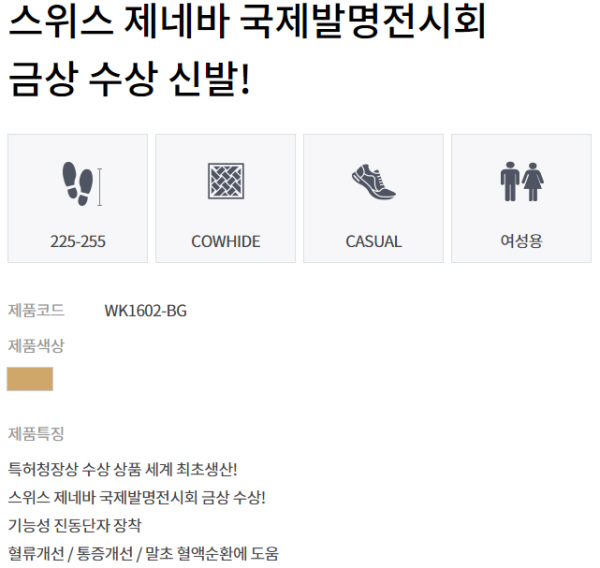 스위스 제네바 국제발명전시회
금상 수상 신발!

225-255

COWHIDE

CASUAL

여성용

제품코드 WK1602-BG

제품색상

제품특징

특허청장상 수상 상품 세계 최초생산!

스위스 제네바 국제발명전시회 금상 수상!

기능성 진동단자 장착

혈류개선 / 통증개선 / 말초 혈액순환에 도움