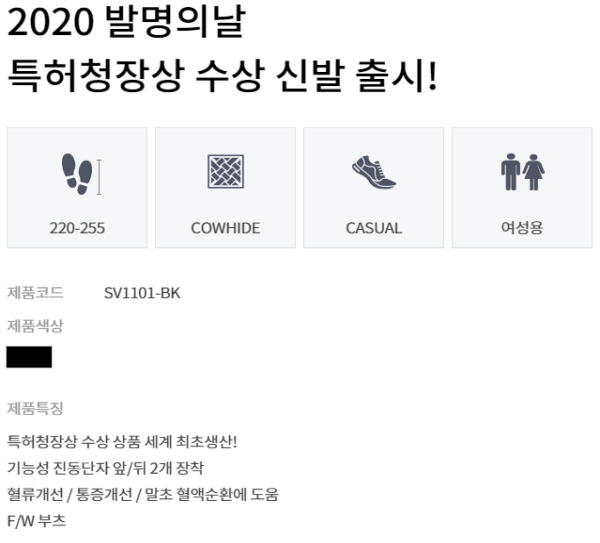 2020 발명의날

특허청장상 수상 신발 출시!

220-255

COWHIDE

CASUAL

여성용

제품코드 SV1101-BK

제품색상

제품특징

특허청장상 수상 상품 세계 최초생산!

기능성 진동단자 앞/뒤 2개 장착

혈류개선 / 통증개선 / 말초 혈액순환에 도움

F/W 부츠